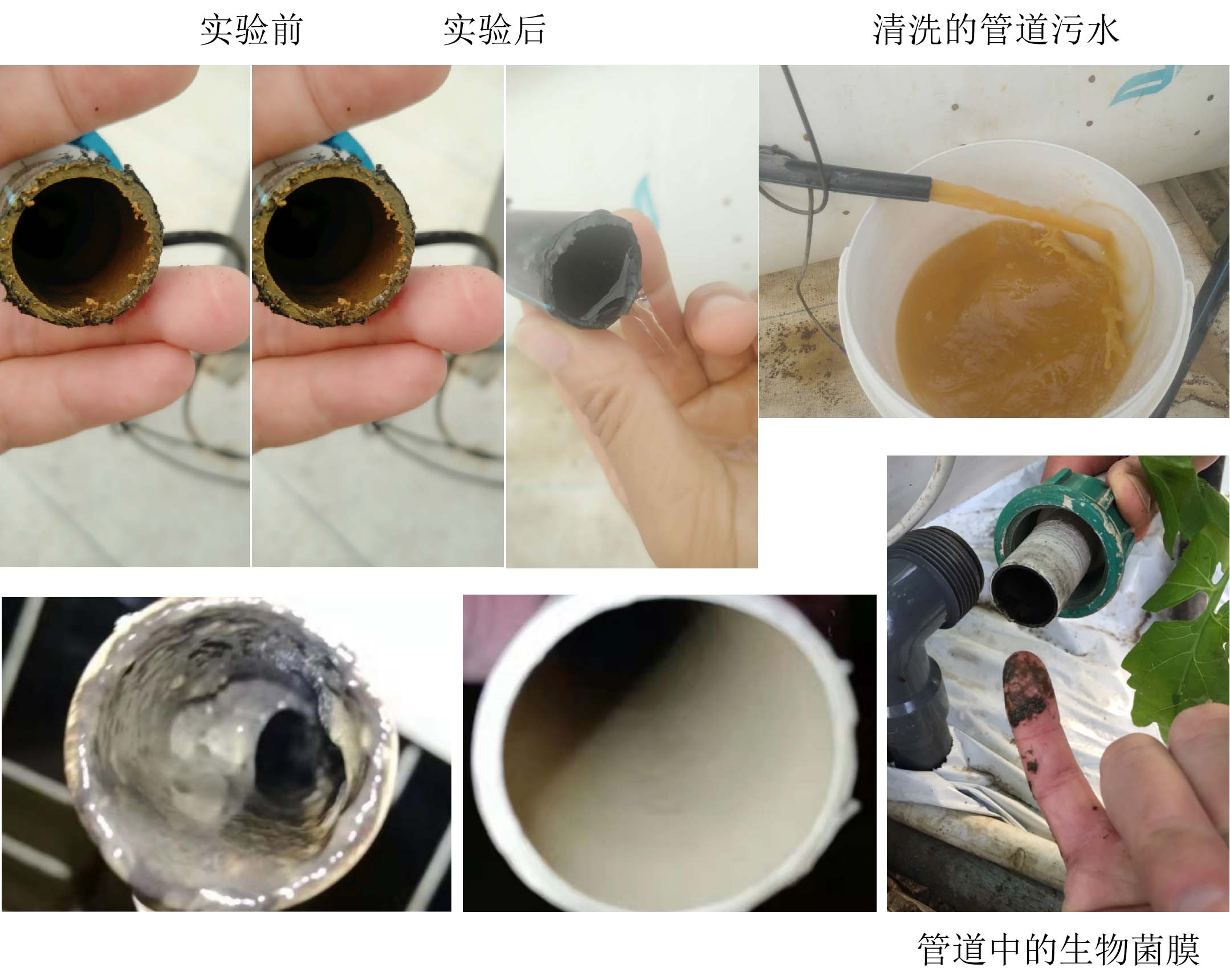 实验前 实验后 清洗的管道污水

管道中的生物菌膜